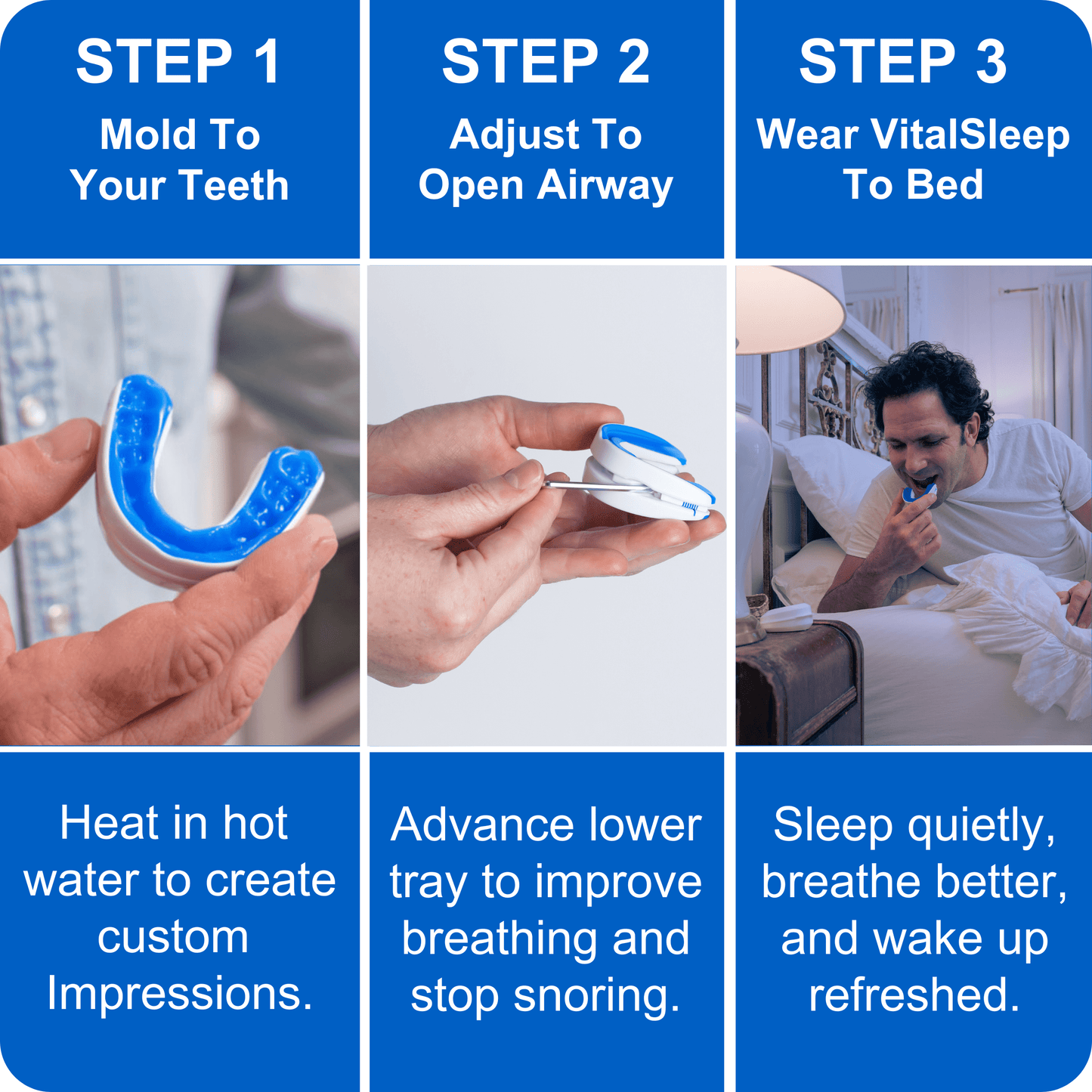 STEP 1

Mold To Your Teeth

Heat in hot water to create custom Impressions.

STEP 2

Adjust To Open Airway

Advance lower tray to improve breathing and stop snoring.

STEP 3

Wear VitalSleep To Bed

Sleep quietly, breathe better, and wake up refreshed.