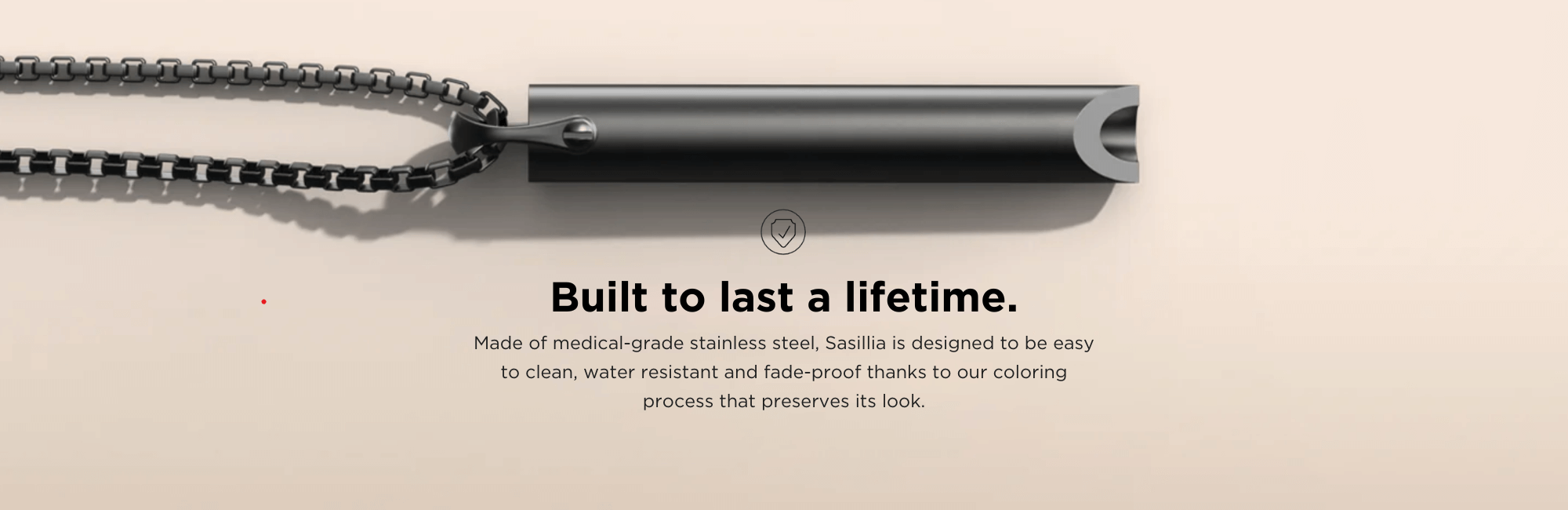 Built to last a lifetime.

Made of medical-grade stainless steel, Sasillia is designed to be easy to clean, water resistant and fade-proof thanks to our coloring process that preserves its look.